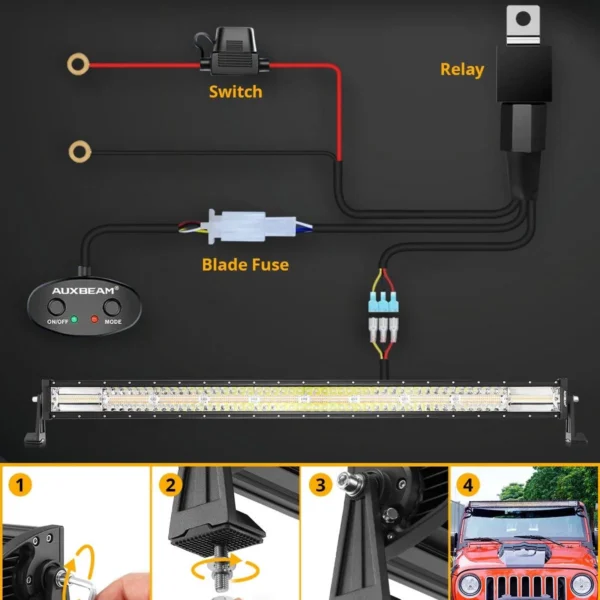 Switch

Relay

Blade Fuse

AUXBEAM®

ON/OFF

MODE

1

2

3

4