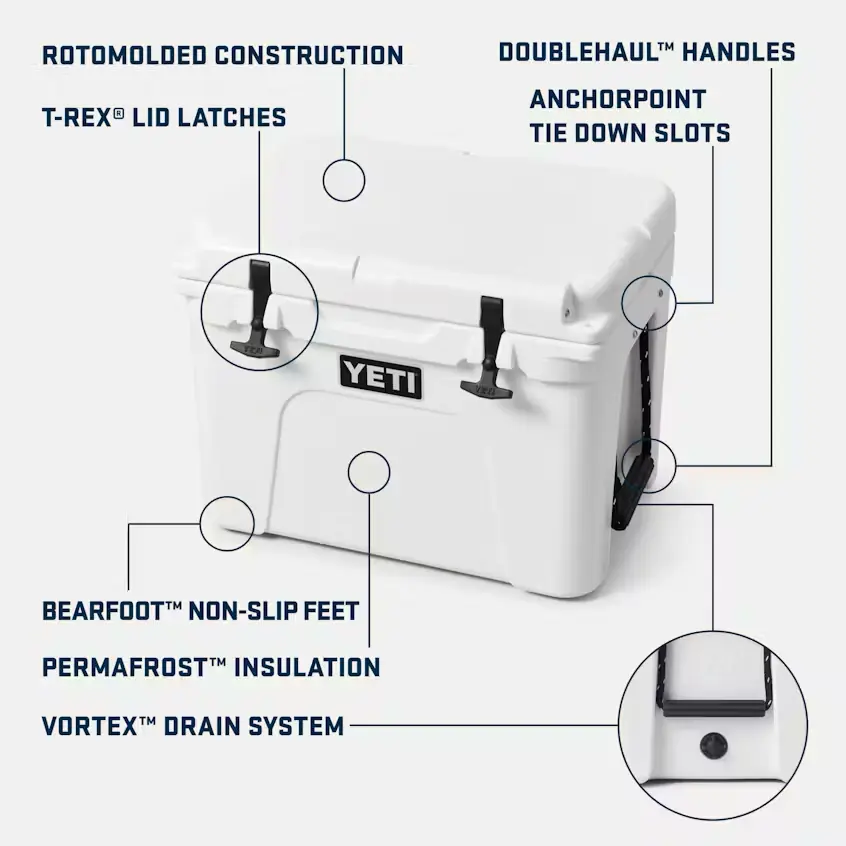 ROTOMOLDED CONSTRUCTION

T-REX® LID LATCHES

DOUBLEHAUL™ HANDLES

ANCHORPOINT TIE DOWN SLOTS

YETI

BEARFOOT™ NON-SLIP FEET

PERMAFROST™ INSULATION

VORTEX™ DRAIN SYSTEM